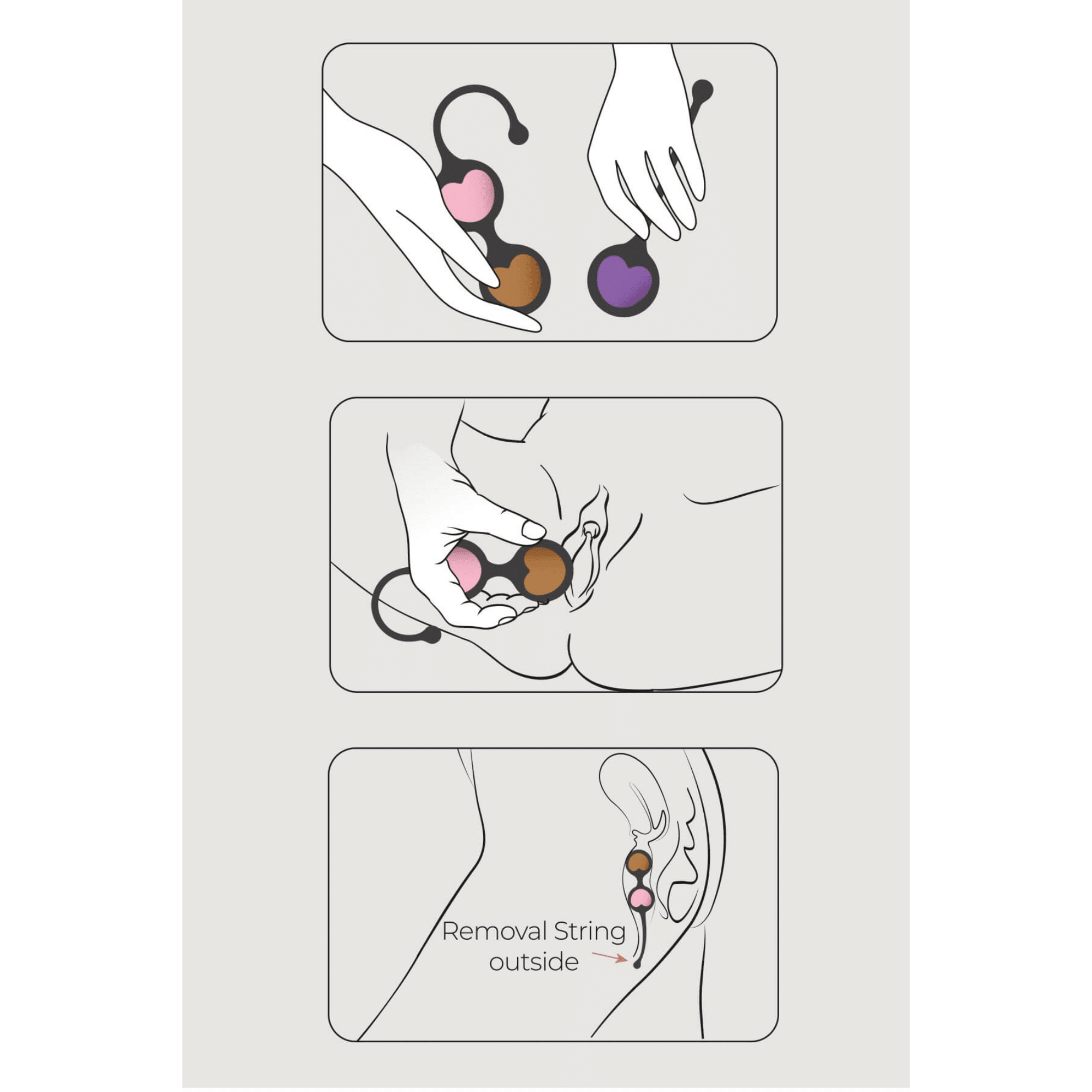 Removal String outside