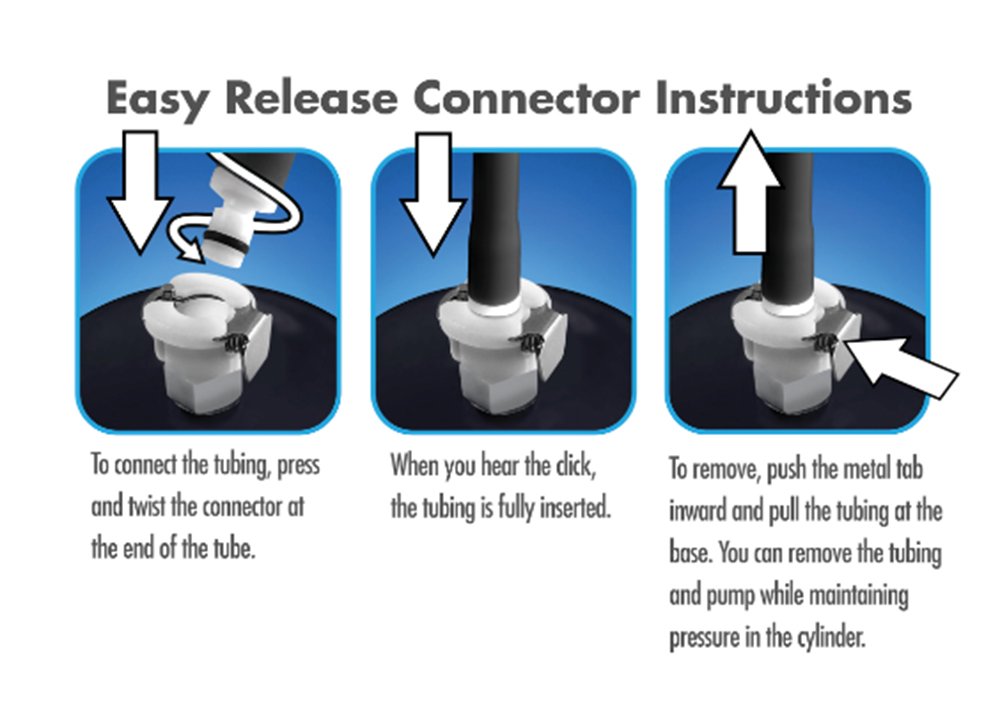 Easy Release Connector Instructions

To connect the tubing, press and twist the connector at the end of the tube.

When you hear the click, the tubing is fully inserted.

To remove, push the metal tab inward and pull the tubing at the base. You can remove the tubing and pump while maintaining pressure in the cylinder.